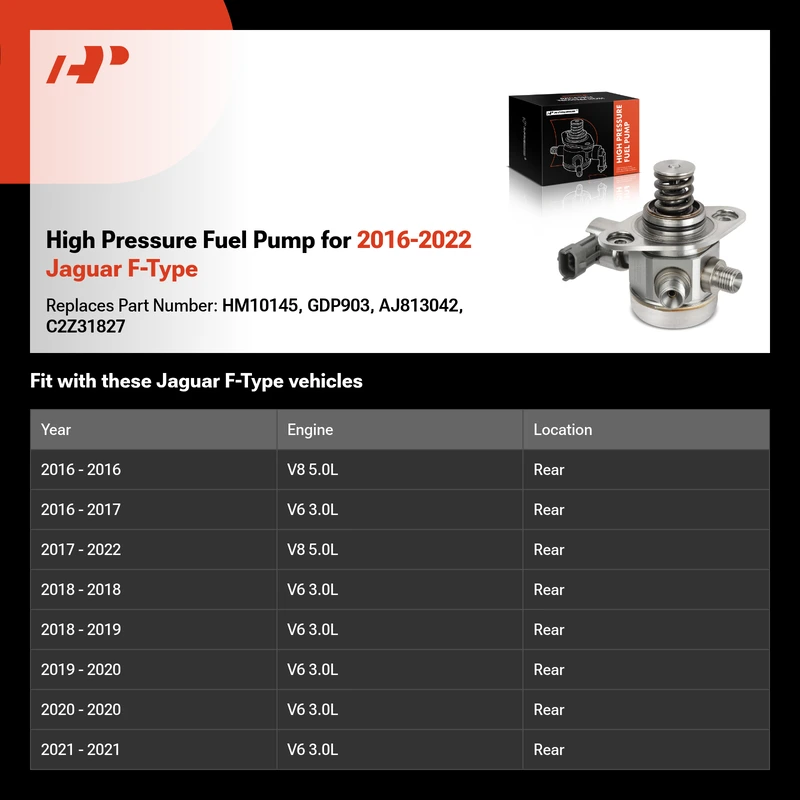 HIGH PRESSURE FUEL PUMP

High Pressure Fuel Pump for 2016-2022 Jaguar F-Type

Replaces Part Number: HM10145, GDP903, AJ813042, C2Z31827

Fit with these Jaguar F-Type vehicles

| Year | Engine | Location |
|---|---|---|
| 2016 - 2016 | V8 5.0L | Rear |
| 2016 - 2017 | V6 3.0L | Rear |
| 2017 - 2022 | V8 5.0L | Rear |
| 2018 - 2018 | V6 3.0L | Rear |
| 2018 - 2019 | V6 3.0L | Rear |
| 2019 - 2020 | V6 3.0L | Rear |
| 2020 - 2020 | V6 3.0L | Rear |
| 2021 - 2021 | V6 3.0L | Rear |