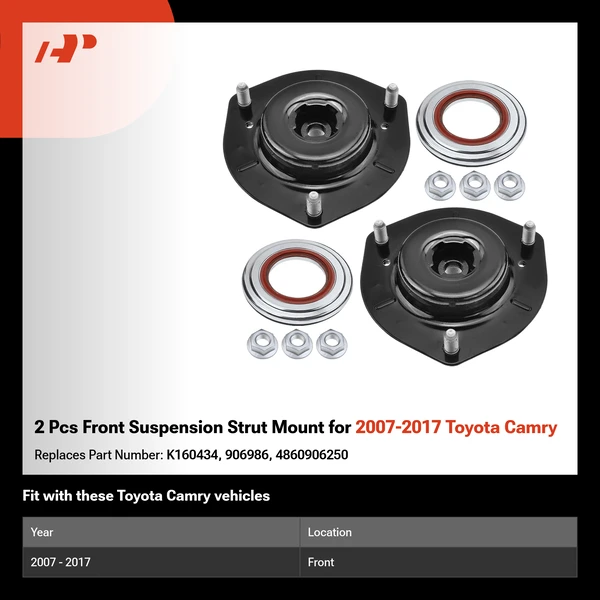 2 Pcs Front Suspension Strut Mount for 2007-2017 Toyota Camry

Replaces Part Number: K160434, 906986, 4860906250

Fit with these Toyota Camry vehicles

| Year | Location |
|---|---|
| 2007 - 2017 | Front |