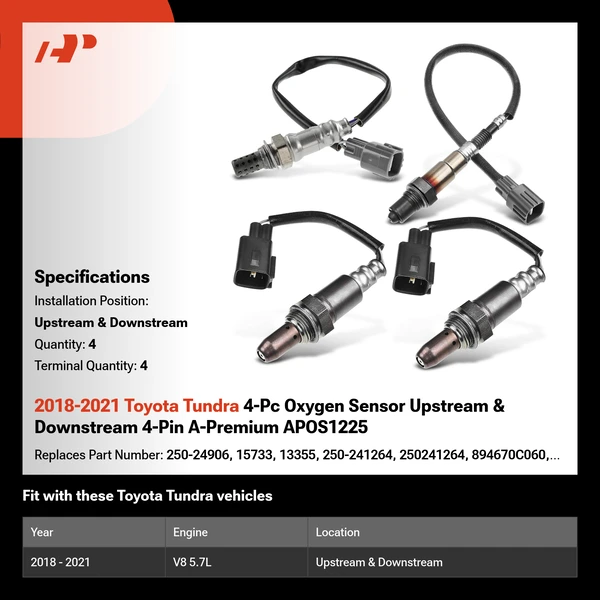 Specifications
Installation Position:
Upstream & Downstream
Quantity: 4
Terminal Quantity: 4

2018-2021 Toyota Tundra 4-Pc Oxygen Sensor Upstream & Downstream 4-Pin A-Premium APOS1225

Replaces Part Number: 250-24906, 15733, 13355, 250-241264, 250241264, 894670C060,...

Fit with these Toyota Tundra vehicles

| Year | Engine | Location |
|---|---|---|
| 2018 - 2021 | V8 5.7L | Upstream & Downstream |