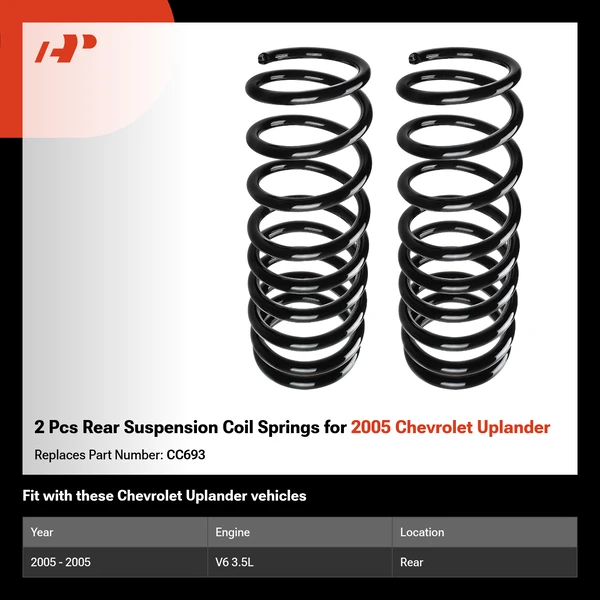 2 Pcs Rear Suspension Coil Springs for 2005 Chevrolet Uplander

Replaces Part Number: CC693

Fit with these Chevrolet Uplander vehicles

| Year | Engine | Location |
|---|---|---|
| 2005 - 2005 | V6 3.5L | Rear |