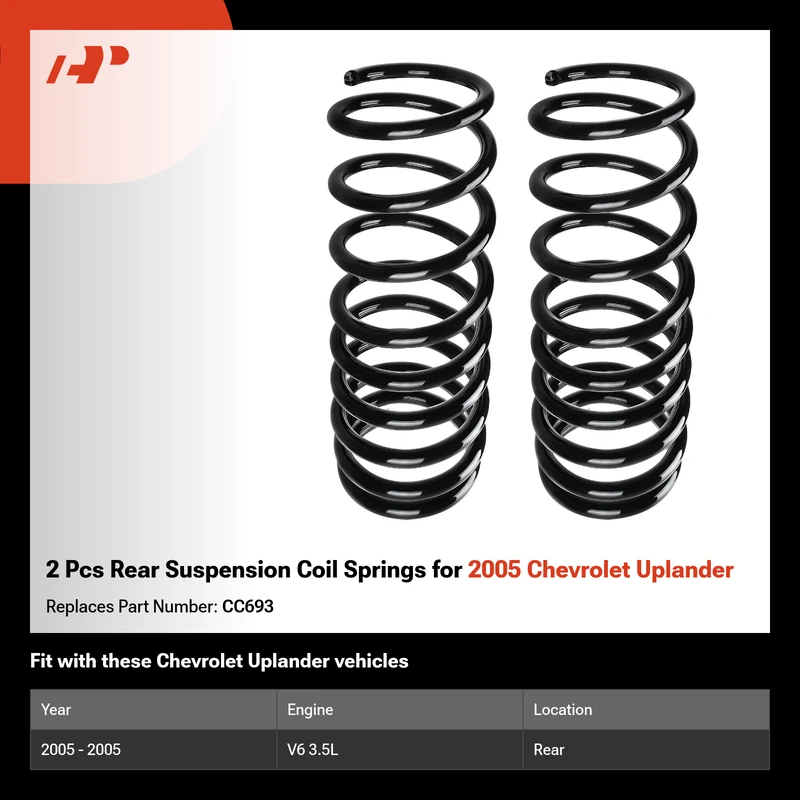 2 Pcs Rear Suspension Coil Springs for 2005 Chevrolet Uplander

Replaces Part Number: CC693

Fit with these Chevrolet Uplander vehicles

| Year | Engine | Location |
|---|---|---|
| 2005 - 2005 | V6 3.5L | Rear |