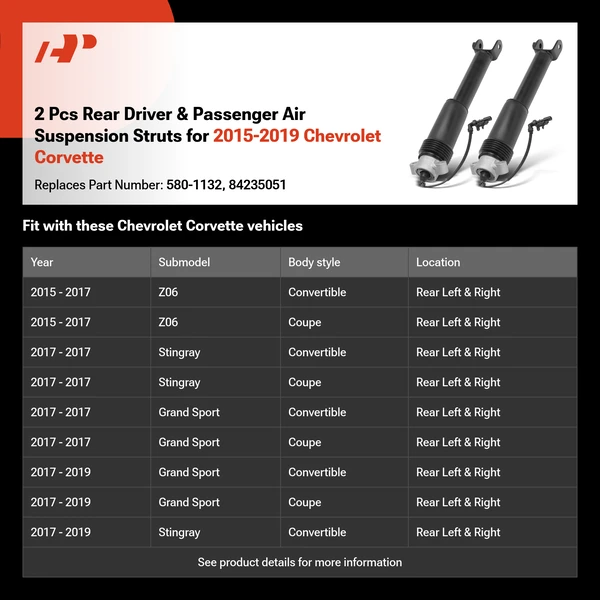 2 Pcs Rear Driver & Passenger Air Suspension Struts for 2015-2019 Chevrolet Corvette

Replaces Part Number: 580-1132, 84235051

Fit with these Chevrolet Corvette vehicles

| Year | Submodel | Body style | Location |
|---|---|---|---|
| 2015 - 2017 | Z06 | Convertible | Rear Left & Right |
| 2015 - 2017 | Z06 | Coupe | Rear Left & Right |
| 2017 - 2017 | Stingray | Convertible | Rear Left & Right |
| 2017 - 2017 | Stingray | Coupe | Rear Left & Right |
| 2017 - 2017 | Grand Sport | Convertible | Rear Left & Right |
| 2017 - 2017 | Grand Sport | Coupe | Rear Left & Right |
| 2017 - 2019 | Grand Sport | Convertible | Rear Left & Right |
| 2017 - 2019 | Grand Sport | Coupe | Rear Left & Right |
| 2017 - 2019 | Stingray | Convertible | Rear Left & Right |

See product details for more information