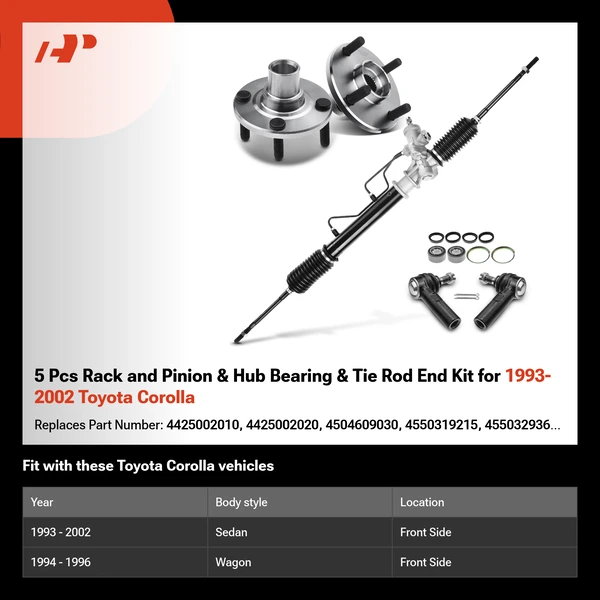 5 Pcs Rack and Pinion & Hub Bearing & Tie Rod End Kit for 1993-2002 Toyota Corolla

Replaces Part Number: 4425002010, 4425002020, 4504609030, 4550319215, 455032936...

Fit with these Toyota Corolla vehicles

| Year | Body style | Location |
|---|---|---|
| 1993 - 2002 | Sedan | Front Side |
| 1994 - 1996 | Wagon | Front Side |