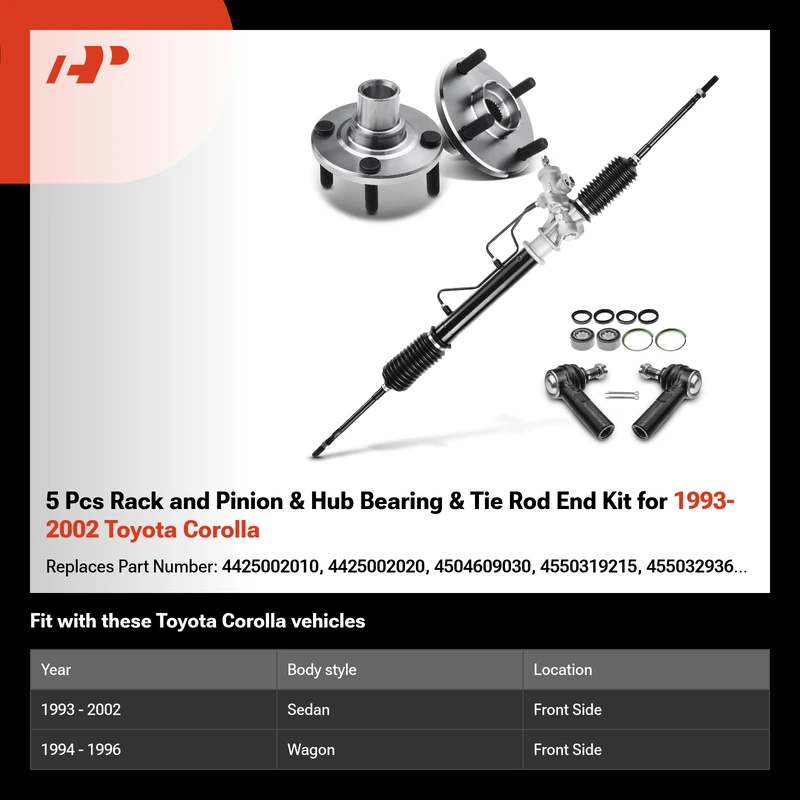 5 Pcs Rack and Pinion & Hub Bearing & Tie Rod End Kit for 1993-2002 Toyota Corolla

Replaces Part Number: 4425002010, 4425002020, 4504609030, 4550319215, 455032936...

Fit with these Toyota Corolla vehicles

| Year | Body style | Location |
|---|---|---|
| 1993 - 2002 | Sedan | Front Side |
| 1994 - 1996 | Wagon | Front Side |