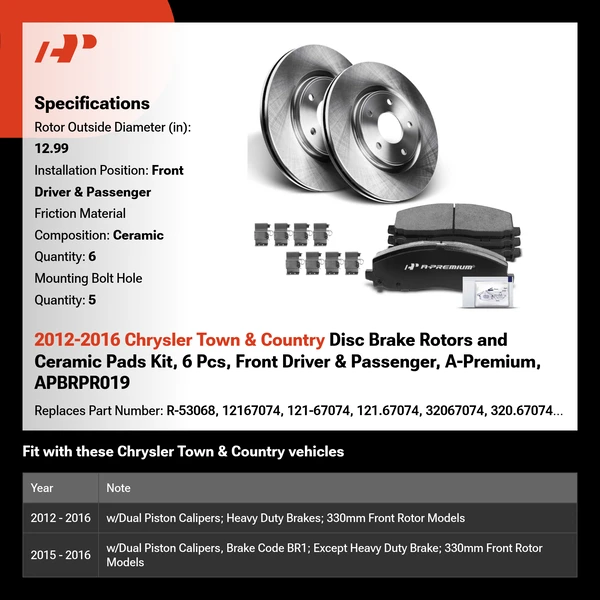 Specifications
Rotor Outside Diameter (in): 12.99
Installation Position: Front Driver & Passenger
Friction Material Composition: Ceramic
Quantity: 6
Mounting Bolt Hole Quantity: 5

A-PREMIUM

2012-2016 Chrysler Town & Country Disc Brake Rotors and Ceramic Pads Kit, 6 Pcs, Front Driver & Passenger, A-Premium, APBRPR019

Replaces Part Number: R-53068, 12167074, 121-67074, 121.67074, 32067074, 320.67074...

Fit with these Chrysler Town & Country vehicles

| Year | Note |
|---|---|
| 2012 - 2016 | w/Dual Piston Calipers; Heavy Duty Brakes; 330mm Front Rotor Models |
| 2015 - 2016 | w/Dual Piston Calipers, Brake Code BR1; Except Heavy Duty Brake; 330mm Front Rotor Models |