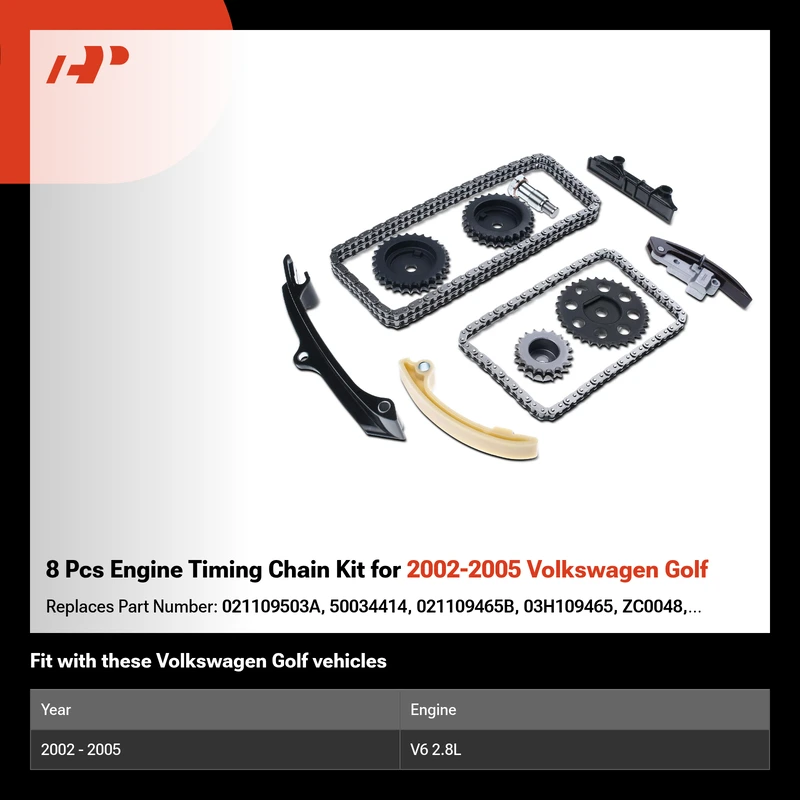 8 Pcs Engine Timing Chain Kit for 2002-2005 Volkswagen Golf

Replaces Part Number: 021109503A, 50034414, 021109465B, 03H109465, ZC0048,...

Fit with these Volkswagen Golf vehicles

| Year | Engine |
|---|---|
| 2002 - 2005 | V6 2.8L |