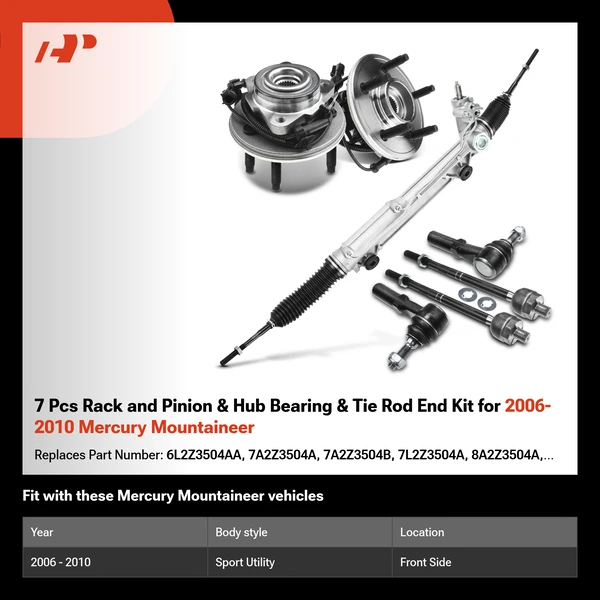 7 Pcs Rack and Pinion & Hub Bearing & Tie Rod End Kit for 2006-2010 Mercury Mountaineer

Replaces Part Number: 6L2Z3504AA, 7A2Z3504A, 7A2Z3504B, 7L2Z3504A, 8A2Z3504A,...

Fit with these Mercury Mountaineer vehicles

| Year | Body style | Location |
|---|---|---|
| 2006 - 2010 | Sport Utility | Front Side |