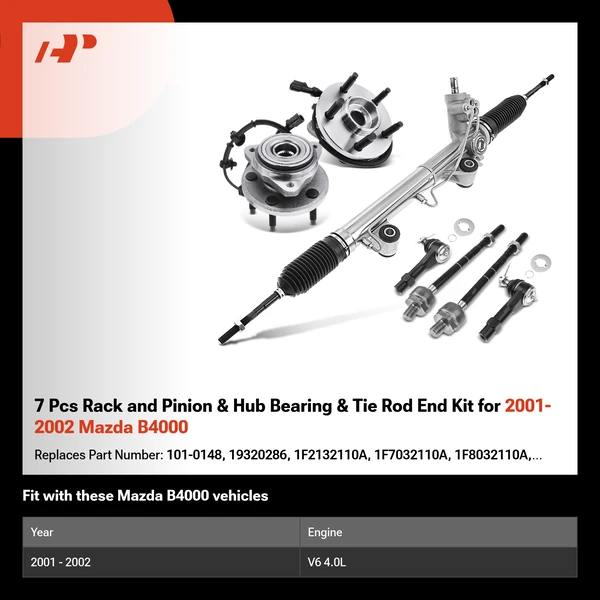 7 Pcs Rack and Pinion & Hub Bearing & Tie Rod End Kit for 2001-2002 Mazda B4000

Replaces Part Number: 101-0148, 19320286, 1F2132110A, 1F7032110A, 1F8032110A,...

Fit with these Mazda B4000 vehicles

| Year | Engine |
|---|---|
| 2001 - 2002 | V6 4.0L |