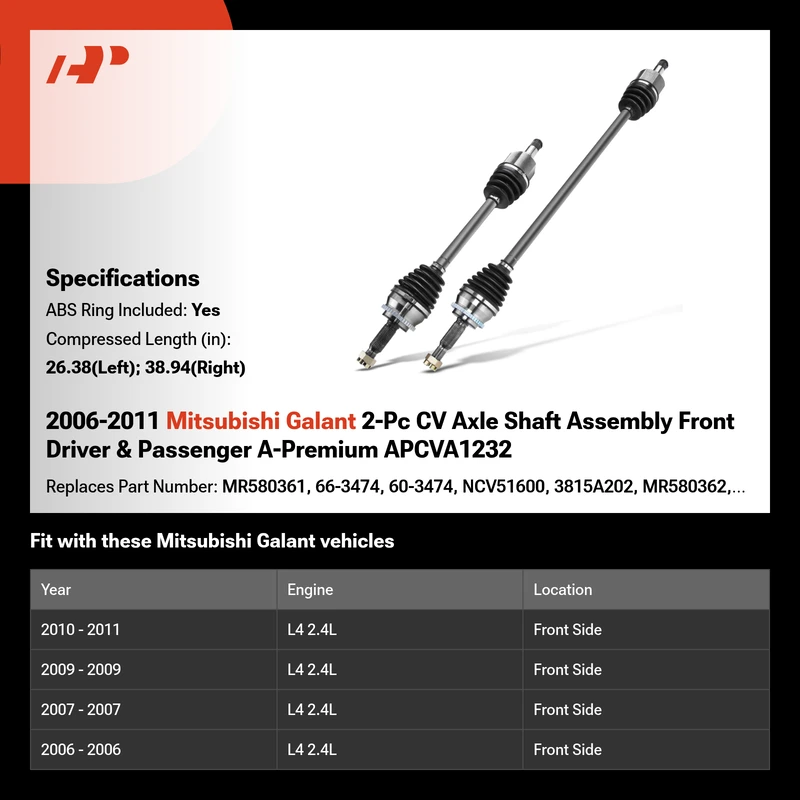 Specifications
ABS Ring Included: Yes
Compressed Length (in):
26.38(Left); 38.94(Right)

2006-2011 Mitsubishi Galant 2-Pc CV Axle Shaft Assembly Front Driver & Passenger A-Premium APCVA1232

Replaces Part Number: MR580361, 66-3474, 60-3474, NCV51600, 3815A202, MR580362,...

Fit with these Mitsubishi Galant vehicles

| Year | Engine | Location |
|---|---|---|
| 2010 - 2011 | L4 2.4L | Front Side |
| 2009 - 2009 | L4 2.4L | Front Side |
| 2007 - 2007 | L4 2.4L | Front Side |
| 2006 - 2006 | L4 2.4L | Front Side |