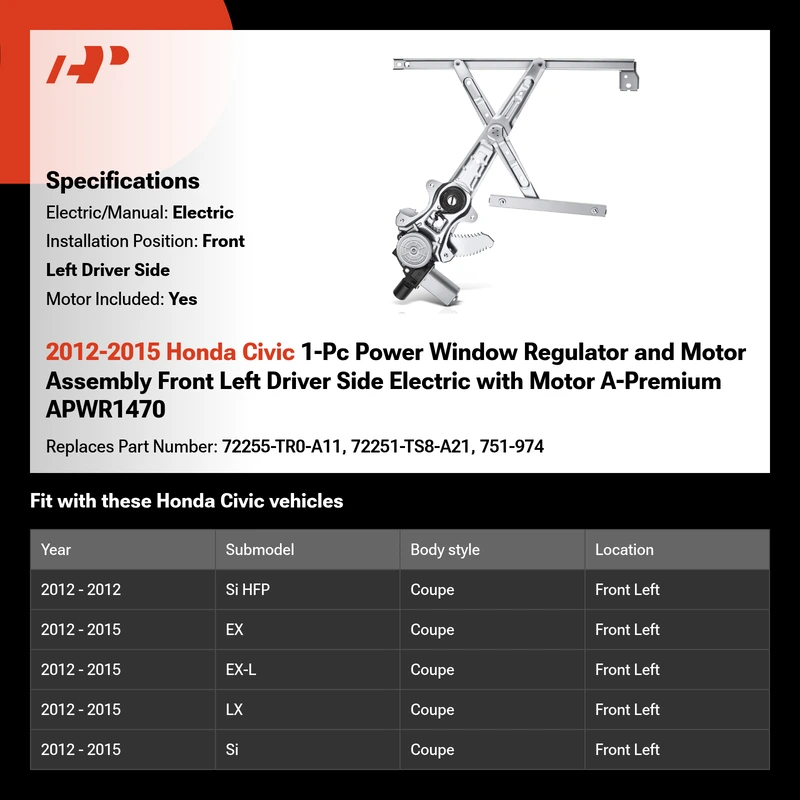 AP

Specifications
Electric/Manual: Electric
Installation Position: Front Left Driver Side
Motor Included: Yes

2012-2015 Honda Civic 1-Pc Power Window Regulator and Motor Assembly Front Left Driver Side Electric with Motor A-Premium APWR1470

Replaces Part Number: 72255-TR0-A11, 72251-TS8-A21, 751-974

Fit with these Honda Civic vehicles

| Year | Submodel | Body style | Location |
|---|---|---|---|
| 2012 - 2012 | Si HFP | Coupe | Front Left |
| 2012 - 2015 | EX | Coupe | Front Left |
| 2012 - 2015 | EX-L | Coupe | Front Left |
| 2012 - 2015 | LX | Coupe | Front Left |
| 2012 - 2015 | Si | Coupe | Front Left |