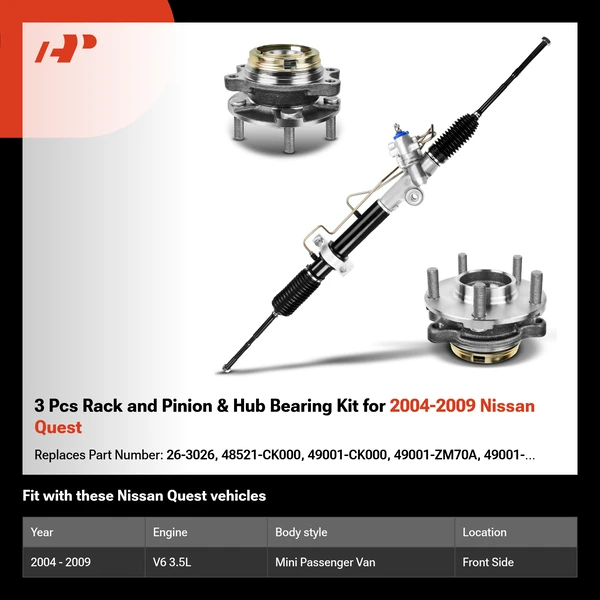 3 Pcs Rack and Pinion & Hub Bearing Kit for 2004-2009 Nissan Quest

Replaces Part Number: 26-3026, 48521-CK000, 49001-CK000, 49001-ZM70A, 49001-...

Fit with these Nissan Quest vehicles

| Year | Engine | Body style | Location |
|---|---|---|---|
| 2004 - 2009 | V6 3.5L | Mini Passenger Van | Front Side |