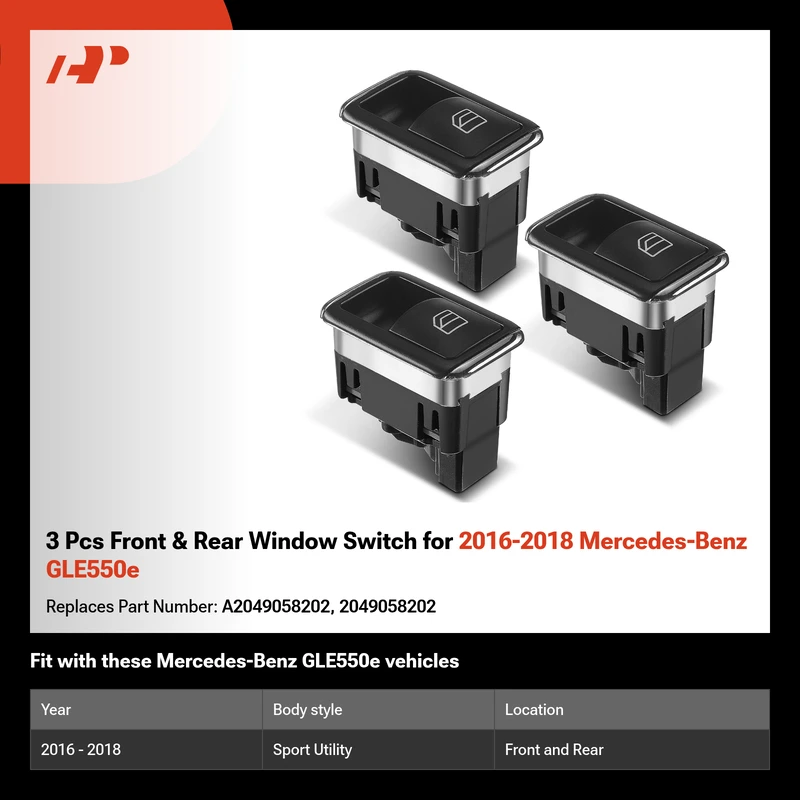 3 Pcs Front & Rear Window Switch for 2016-2018 Mercedes-Benz GLE550e

Replaces Part Number: A2049058202, 2049058202

Fit with these Mercedes-Benz GLE550e vehicles

| Year | Body style | Location |
|---|---|---|
| 2016 - 2018 | Sport Utility | Front and Rear |