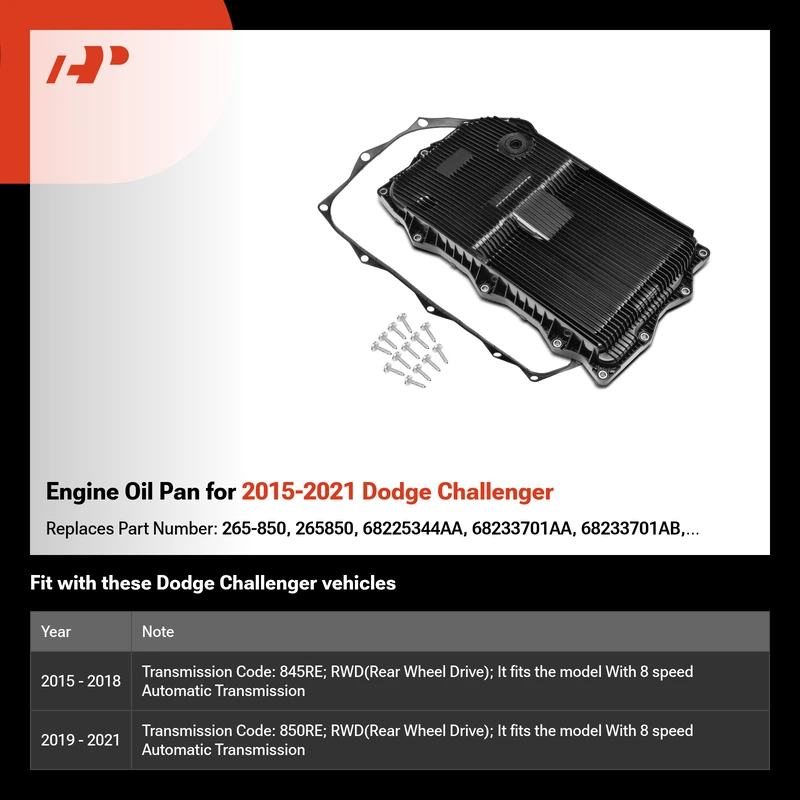 Engine Oil Pan for 2015-2021 Dodge Challenger

Replaces Part Number: 265-850, 265850, 68225344AA, 68233701AA, 68233701AB,...

Fit with these Dodge Challenger vehicles

| Year | Note |
|---|---|
| 2015 - 2018 | Transmission Code: 845RE; RWD(Rear Wheel Drive); It fits the model With 8 speed Automatic Transmission |
| 2019 - 2021 | Transmission Code: 850RE; RWD(Rear Wheel Drive); It fits the model With 8 speed Automatic Transmission |