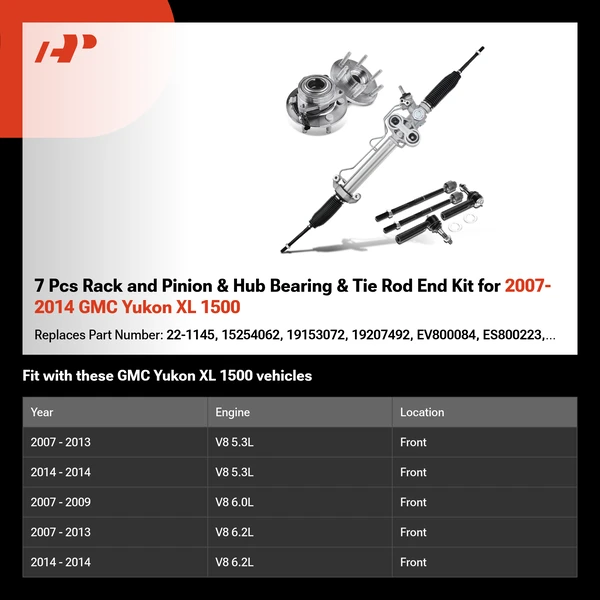 7 Pcs Rack and Pinion & Hub Bearing & Tie Rod End Kit for 2007-2014 GMC Yukon XL 1500

Replaces Part Number: 22-1145, 15254062, 19153072, 19207492, EV800084, ES800223,...

Fit with these GMC Yukon XL 1500 vehicles

| Year | Engine | Location |
|---|---|---|
| 2007 - 2013 | V8 5.3L | Front |
| 2014 - 2014 | V8 5.3L | Front |
| 2007 - 2009 | V8 6.0L | Front |
| 2007 - 2013 | V8 6.2L | Front |
| 2014 - 2014 | V8 6.2L | Front |