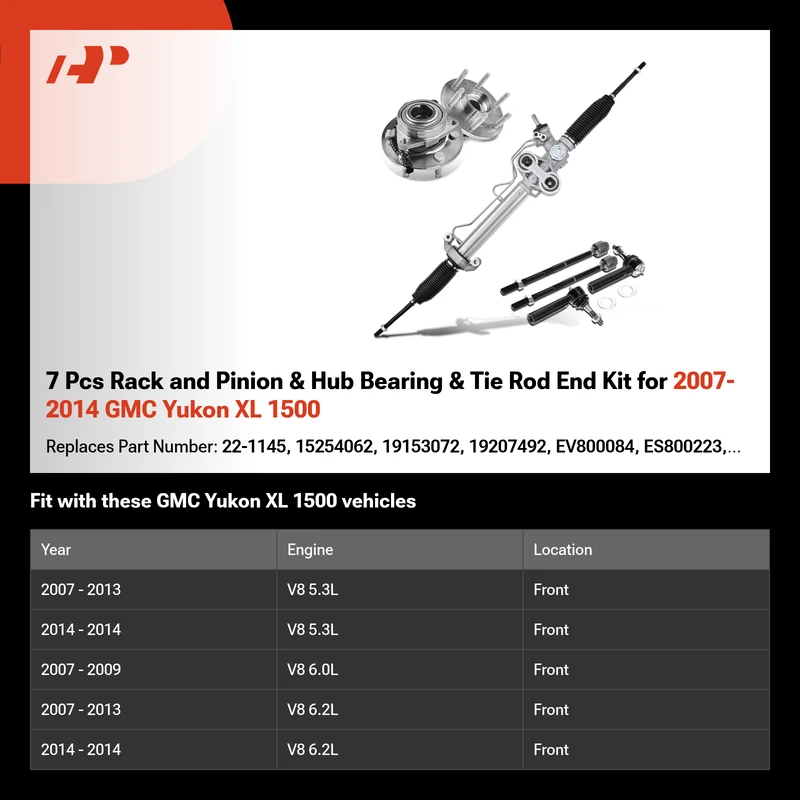 7 Pcs Rack and Pinion & Hub Bearing & Tie Rod End Kit for 2007-2014 GMC Yukon XL 1500

Replaces Part Number: 22-1145, 15254062, 19153072, 19207492, EV800084, ES800223,...

Fit with these GMC Yukon XL 1500 vehicles

| Year | Engine | Location |
|---|---|---|
| 2007 - 2013 | V8 5.3L | Front |
| 2014 - 2014 | V8 5.3L | Front |
| 2007 - 2009 | V8 6.0L | Front |
| 2007 - 2013 | V8 6.2L | Front |
| 2014 - 2014 | V8 6.2L | Front |