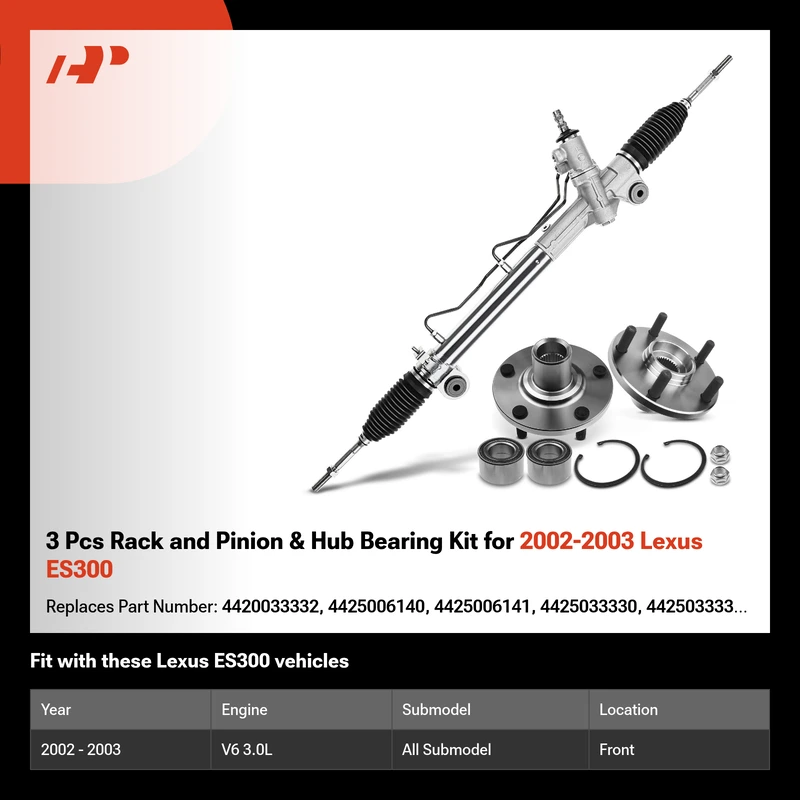 3 Pcs Rack and Pinion & Hub Bearing Kit for 2002-2003 Lexus ES300

Replaces Part Number: 4420033332, 4425006140, 4425006141, 4425033330, 442503333...

Fit with these Lexus ES300 vehicles

| Year | Engine | Submodel | Location |
|---|---|---|---|
| 2002 - 2003 | V6 3.0L | All Submodel | Front |