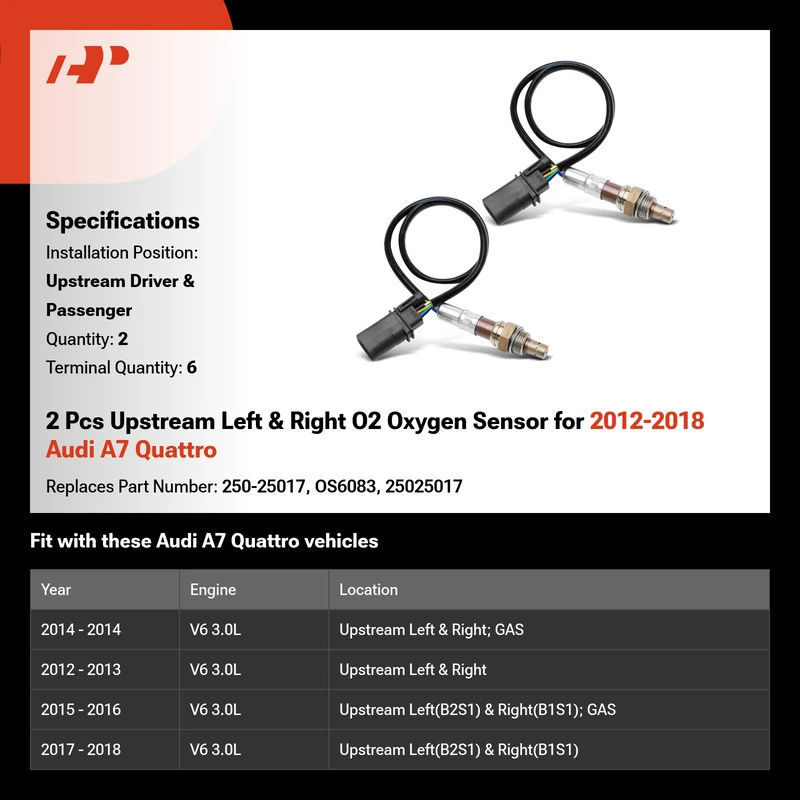 Specifications
Installation Position:
Upstream Driver & Passenger
Quantity: 2
Terminal Quantity: 6

2 Pcs Upstream Left & Right O2 Oxygen Sensor for 2012-2018 Audi A7 Quattro

Replaces Part Number: 250-25017, OS6083, 25025017

Fit with these Audi A7 Quattro vehicles

| Year | Engine | Location |
|---|---|---|
| 2014 - 2014 | V6 3.0L | Upstream Left & Right; GAS |
| 2012 - 2013 | V6 3.0L | Upstream Left & Right |
| 2015 - 2016 | V6 3.0L | Upstream Left(B2S1) & Right(B1S1); GAS |
| 2017 - 2018 | V6 3.0L | Upstream Left(B2S1) & Right(B1S1) |