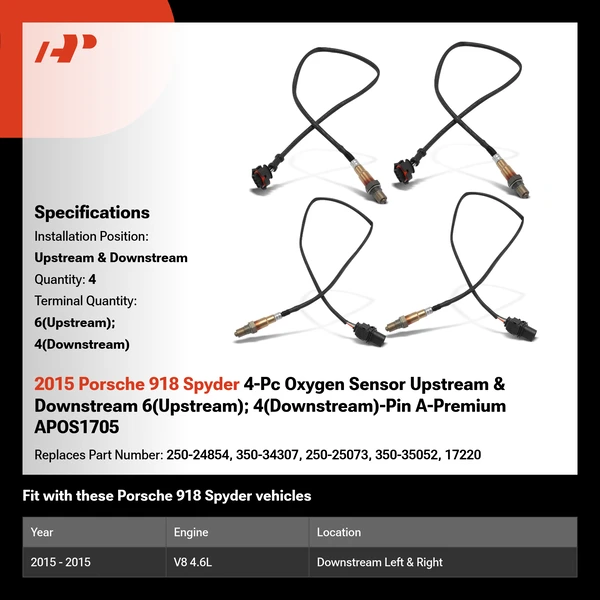 Specifications
Installation Position:
Upstream & Downstream
Quantity: 4
Terminal Quantity:
6(Upstream);
4(Downstream)

2015 Porsche 918 Spyder 4-Pc Oxygen Sensor Upstream & Downstream 6(Upstream); 4(Downstream)-Pin A-Premium APOS1705

Replaces Part Number: 250-24854, 350-34307, 250-25073, 350-35052, 17220

Fit with these Porsche 918 Spyder vehicles

| Year | Engine | Location |
|---|---|---|
| 2015 - 2015 | V8 4.6L | Downstream Left & Right |