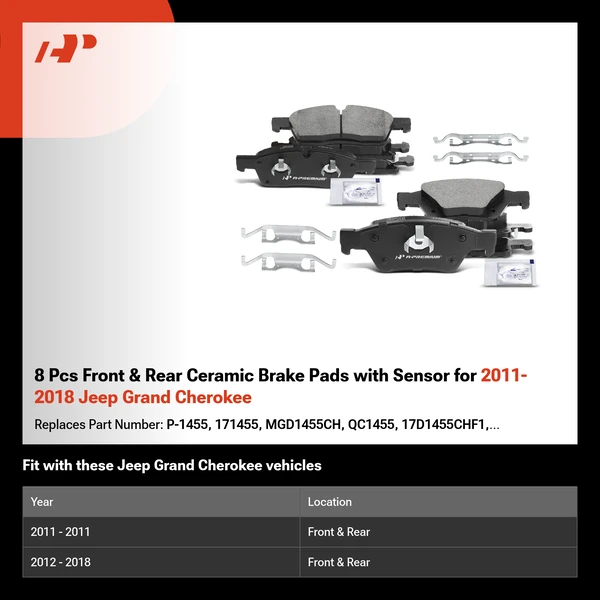 A-PREMIUM

A-PREMIUM

8 Pcs Front & Rear Ceramic Brake Pads with Sensor for 2011-2018 Jeep Grand Cherokee

Replaces Part Number: P-1455, 171455, MGD1455CH, QC1455, 17D1455CHF1,...

Fit with these Jeep Grand Cherokee vehicles

| Year | Location |
|---|---|
| 2011 - 2011 | Front & Rear |
| 2012 - 2018 | Front & Rear |