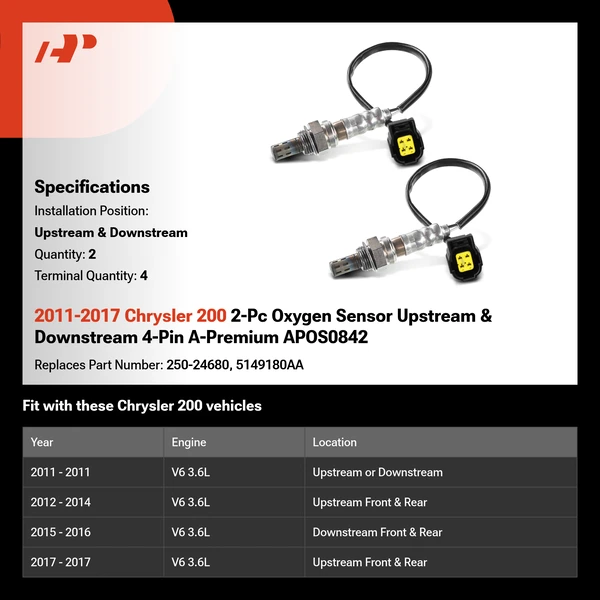 Specifications

Installation Position:

Upstream & Downstream

Quantity: 2

Terminal Quantity: 4

2011-2017 Chrysler 200 2-Pc Oxygen Sensor Upstream & Downstream 4-Pin A-Premium APOS0842

Replaces Part Number: 250-24680, 5149180AA

Fit with these Chrysler 200 vehicles

| Year | Engine | Location |
|---|---|---|
| 2011 - 2011 | V6 3.6L | Upstream or Downstream |
| 2012 - 2014 | V6 3.6L | Upstream Front & Rear |
| 2015 - 2016 | V6 3.6L | Downstream Front & Rear |
| 2017 - 2017 | V6 3.6L | Upstream Front & Rear |