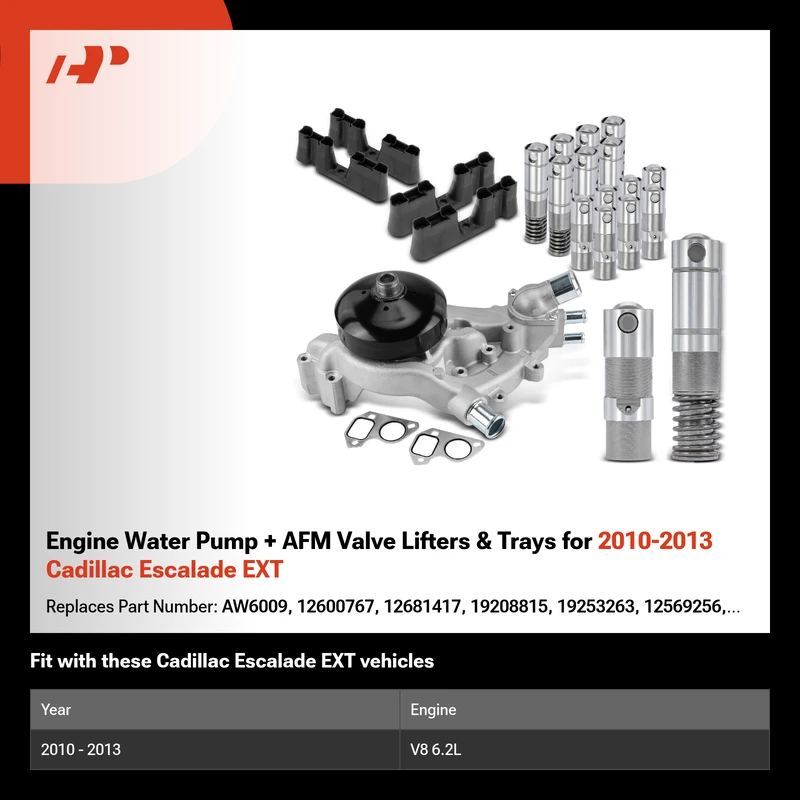 Engine Water Pump + AFM Valve Lifters & Trays for 2010-2013 Cadillac Escalade EXT

Replaces Part Number: AW6009, 12600767, 12681417, 19208815, 19253263, 12569256,...

Fit with these Cadillac Escalade EXT vehicles

| Year | Engine |
|---|---|
| 2010 - 2013 | V8 6.2L |