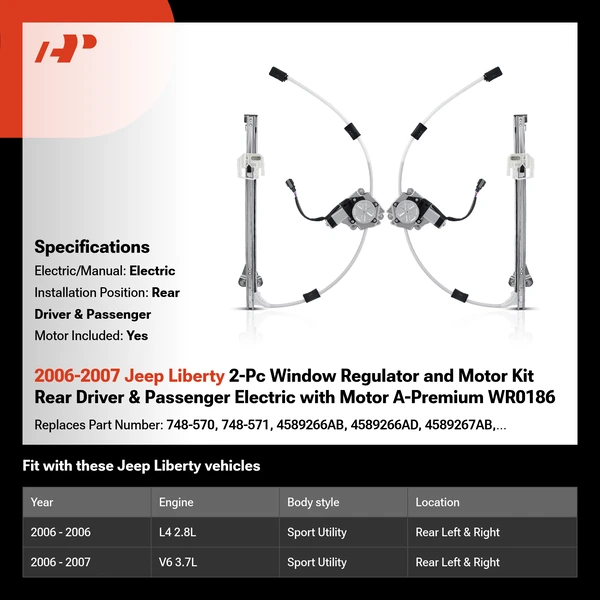 Specifications
Electric/Manual: Electric
Installation Position: Rear Driver & Passenger
Motor Included: Yes

2006-2007 Jeep Liberty 2-Pc Window Regulator and Motor Kit Rear Driver & Passenger Electric with Motor A-Premium WR0186

Replaces Part Number: 748-570, 748-571, 4589266AB, 4589266AD, 4589267AB,...

Fit with these Jeep Liberty vehicles

| Year | Engine | Body style | Location |
|---|---|---|---|
| 2006 - 2006 | L4 2.8L | Sport Utility | Rear Left & Right |
| 2006 - 2007 | V6 3.7L | Sport Utility | Rear Left & Right |