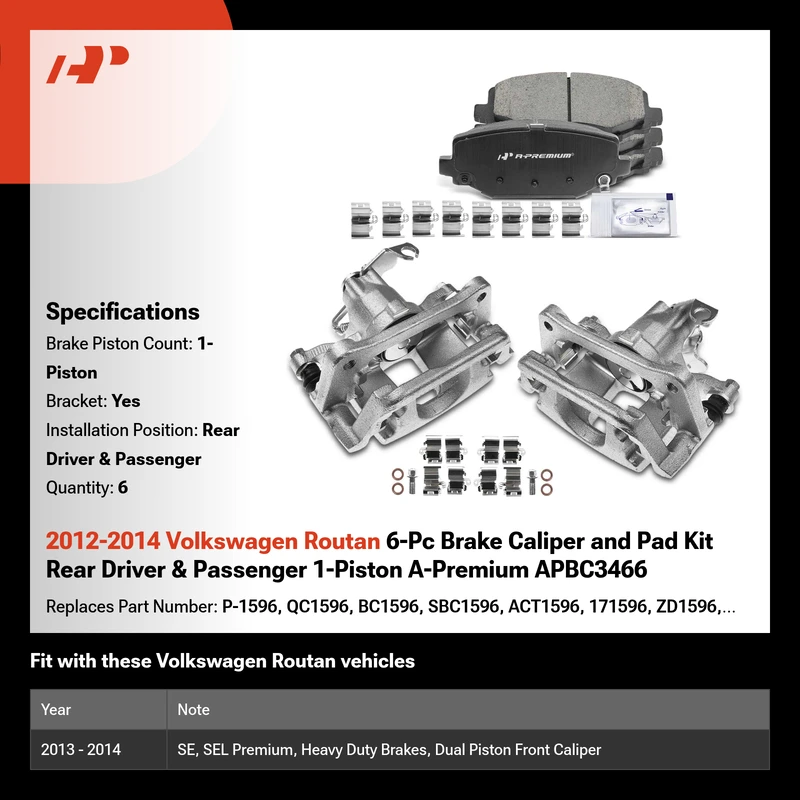 A-PREMIUM

Specifications
Brake Piston Count: 1-Piston
Bracket: Yes
Installation Position: Rear Driver & Passenger
Quantity: 6

2012-2014 Volkswagen Routan 6-Pc Brake Caliper and Pad Kit Rear Driver & Passenger 1-Piston A-Premium APBC3466

Replaces Part Number: P-1596, QC1596, BC1596, SBC1596, ACT1596, 171596, ZD1596,...

Fit with these Volkswagen Routan vehicles

| Year | Note |
|---|---|
| 2013 - 2014 | SE, SEL Premium, Heavy Duty Brakes, Dual Piston Front Caliper |