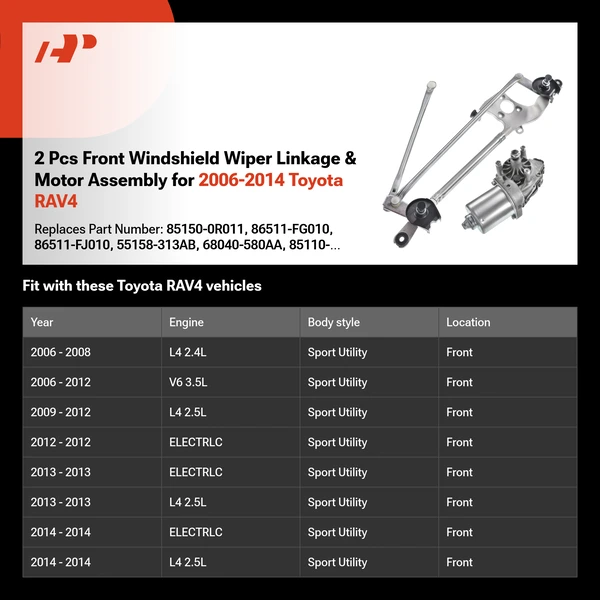 2 Pcs Front Windshield Wiper Linkage & Motor Assembly for 2006-2014 Toyota RAV4

Replaces Part Number: 85150-0R011, 86511-FG010, 86511-FJ010, 55158-313AB, 68040-580AA, 85110-...

Fit with these Toyota RAV4 vehicles

| Year | Engine | Body style | Location |
|---|---|---|---|
| 2006 - 2008 | L4 2.4L | Sport Utility | Front |
| 2006 - 2012 | V6 3.5L | Sport Utility | Front |
| 2009 - 2012 | L4 2.5L | Sport Utility | Front |
| 2012 - 2012 | ELECTRLC | Sport Utility | Front |
| 2013 - 2013 | ELECTRLC | Sport Utility | Front |
| 2013 - 2013 | L4 2.5L | Sport Utility | Front |
| 2014 - 2014 | ELECTRLC | Sport Utility | Front |
| 2014 - 2014 | L4 2.5L | Sport Utility | Front |