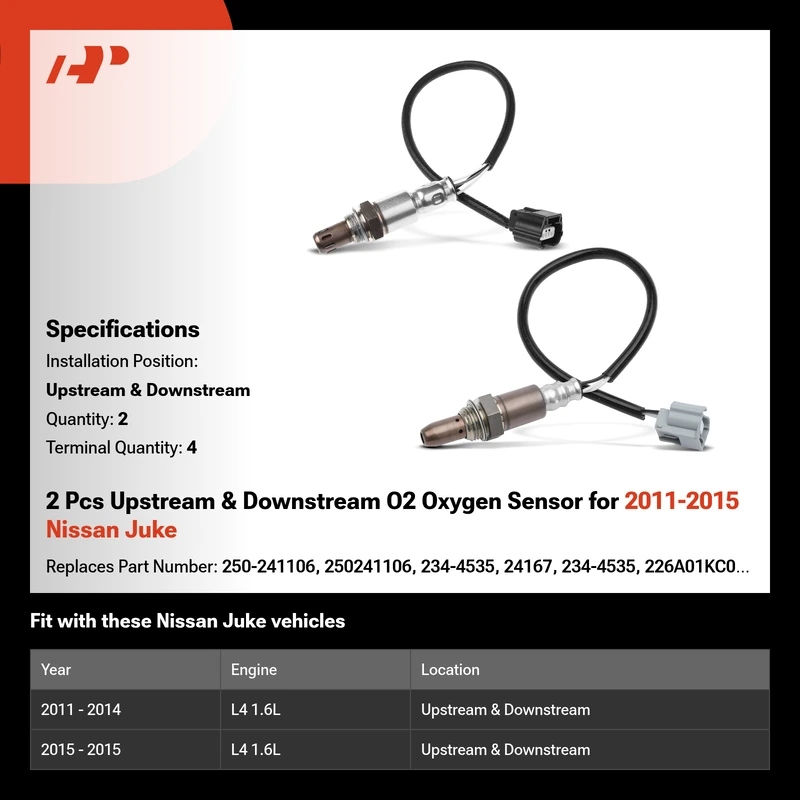 Specifications

Installation Position:

Upstream & Downstream

Quantity: 2

Terminal Quantity: 4

2 Pcs Upstream & Downstream O2 Oxygen Sensor for 2011-2015 Nissan Juke

Replaces Part Number: 250-241106, 250241106, 234-4535, 24167, 234-4535, 226A01KC0...

Fit with these Nissan Juke vehicles

| Year | Engine | Location |
|---|---|---|
| 2011 - 2014 | L4 1.6L | Upstream & Downstream |
| 2015 - 2015 | L4 1.6L | Upstream & Downstream |