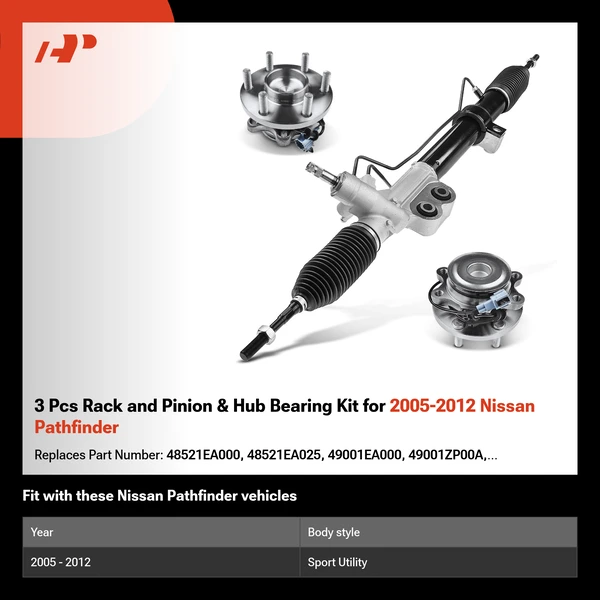 3 Pcs Rack and Pinion & Hub Bearing Kit for 2005-2012 Nissan Pathfinder

Replaces Part Number: 48521EA000, 48521EA025, 49001EA000, 49001ZP00A,...

Fit with these Nissan Pathfinder vehicles

| Year | Body style |
|---|---|
| 2005 - 2012 | Sport Utility |