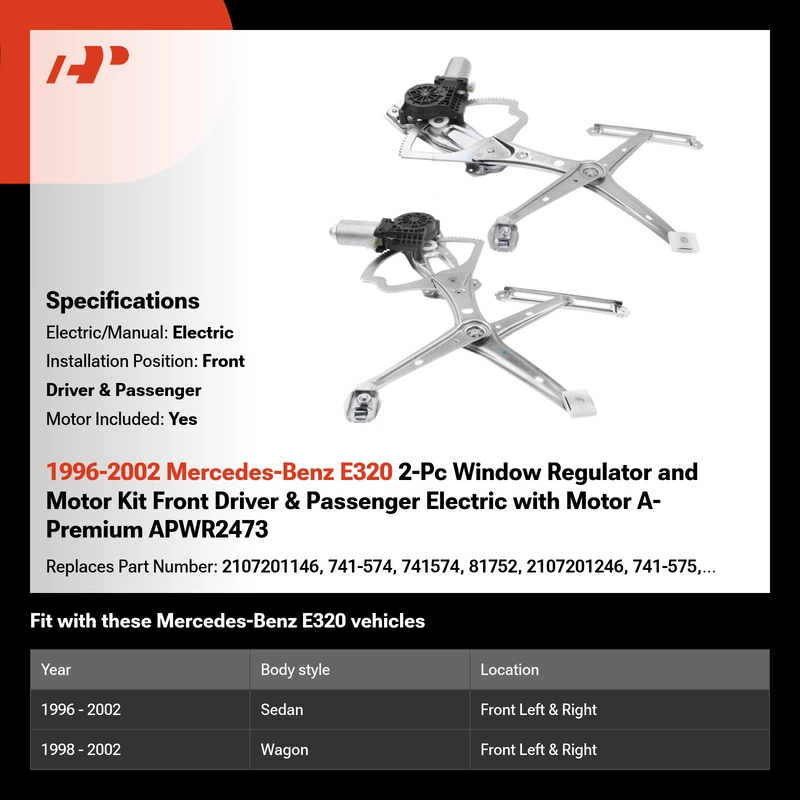 Specifications

Electric/Manual: Electric

Installation Position: Front Driver & Passenger

Motor Included: Yes

1996-2002 Mercedes-Benz E320 2-Pc Window Regulator and Motor Kit Front Driver & Passenger Electric with Motor A-Premium APWR2473

Replaces Part Number: 2107201146, 741-574, 741574, 81752, 2107201246, 741-575,...

Fit with these Mercedes-Benz E320 vehicles

| Year | Body style | Location |
|---|---|---|
| 1996 - 2002 | Sedan | Front Left & Right |
| 1998 - 2002 | Wagon | Front Left & Right |