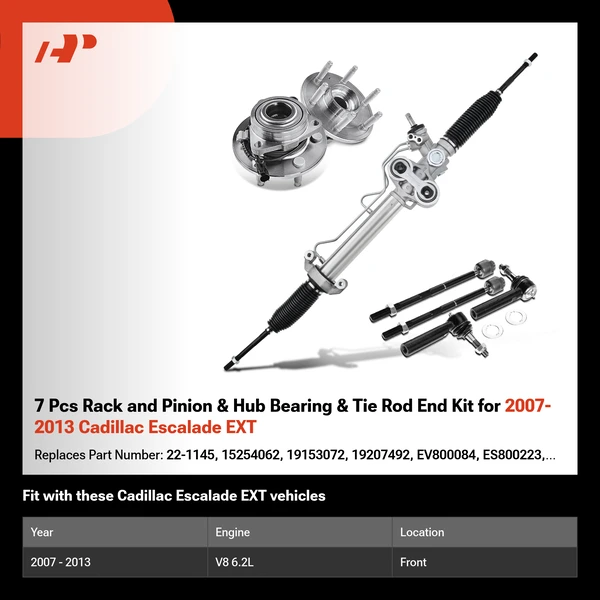 7 Pcs Rack and Pinion & Hub Bearing & Tie Rod End Kit for 2007-2013 Cadillac Escalade EXT

Replaces Part Number: 22-1145, 15254062, 19153072, 19207492, EV800084, ES800223,...

Fit with these Cadillac Escalade EXT vehicles

| Year | Engine | Location |
|---|---|---|
| 2007 - 2013 | V8 6.2L | Front |