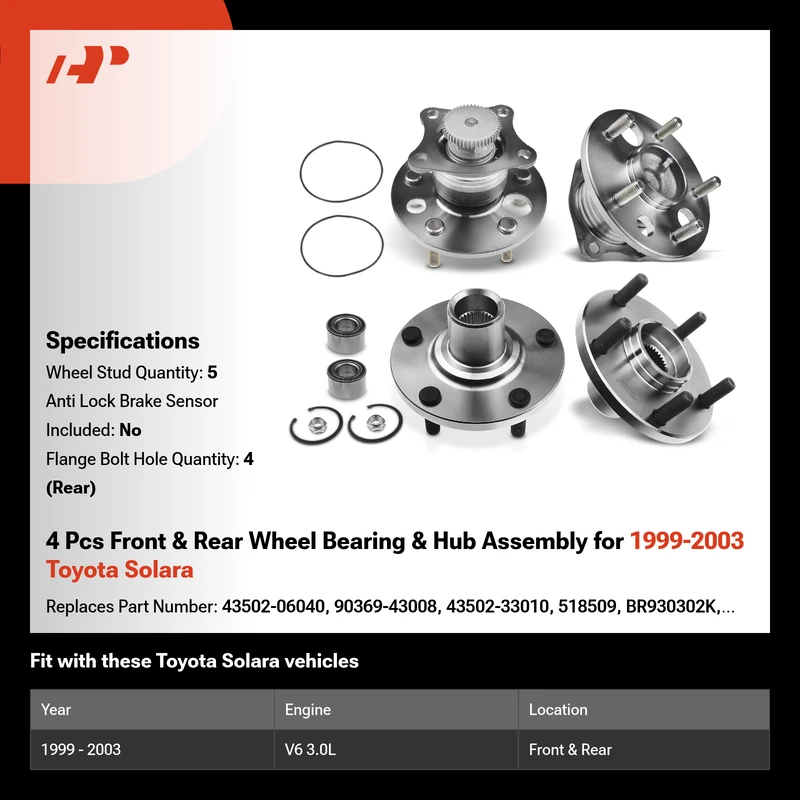 Specifications
Wheel Stud Quantity: 5
Anti Lock Brake Sensor Included: No
Flange Bolt Hole Quantity: 4 (Rear)

4 Pcs Front & Rear Wheel Bearing & Hub Assembly for 1999-2003 Toyota Solara

Replaces Part Number: 43502-06040, 90369-43008, 43502-33010, 518509, BR930302K,...

Fit with these Toyota Solara vehicles

| Year | Engine | Location |
|---|---|---|
| 1999 - 2003 | V6 3.0L | Front & Rear |