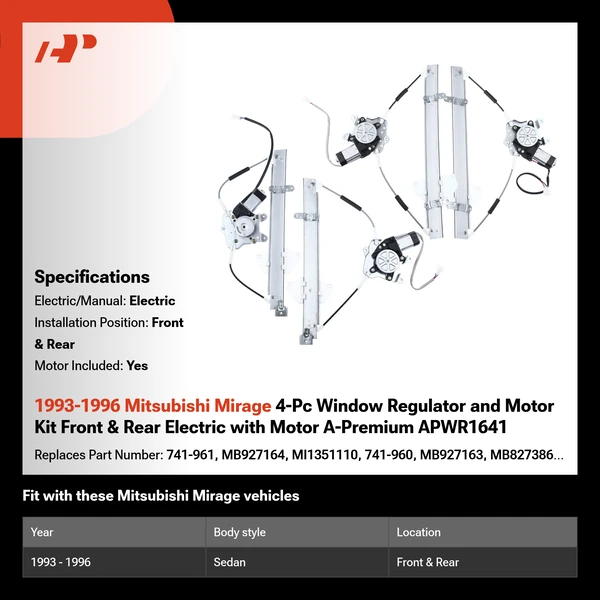 Specifications

Electric/Manual: Electric

Installation Position: Front & Rear

Motor Included: Yes

1993-1996 Mitsubishi Mirage 4-Pc Window Regulator and Motor Kit Front & Rear Electric with Motor A-Premium APWR1641

Replaces Part Number: 741-961, MB927164, MI1351110, 741-960, MB927163, MB827386...

Fit with these Mitsubishi Mirage vehicles

| Year | Body style | Location |
|---|---|---|
| 1993 - 1996 | Sedan | Front & Rear |