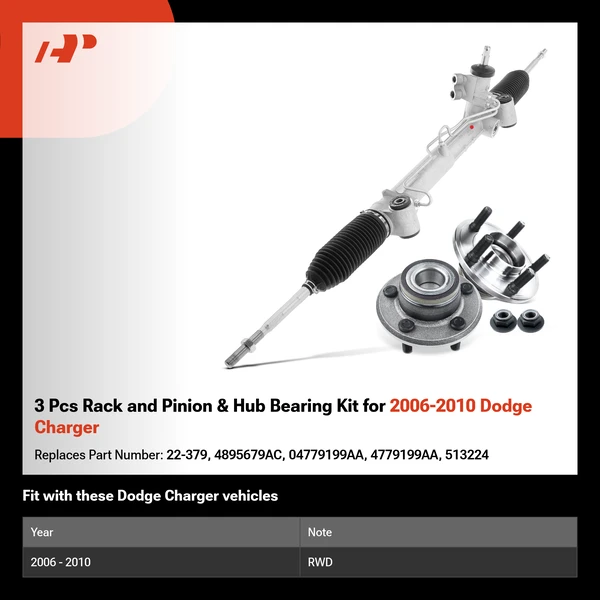 3 Pcs Rack and Pinion & Hub Bearing Kit for 2006-2010 Dodge Charger

Replaces Part Number: 22-379, 4895679AC, 04779199AA, 4779199AA, 513224

Fit with these Dodge Charger vehicles

| Year | Note |
|---|---|
| 2006 - 2010 | RWD |