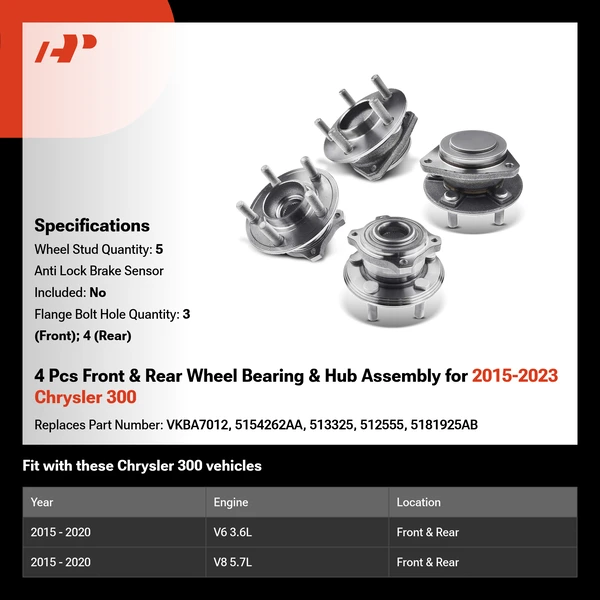 Specifications
Wheel Stud Quantity: 5
Anti Lock Brake Sensor Included: No
Flange Bolt Hole Quantity: 3 (Front); 4 (Rear)

4 Pcs Front & Rear Wheel Bearing & Hub Assembly for 2015-2023 Chrysler 300

Replaces Part Number: VKBA7012, 5154262AA, 513325, 512555, 5181925AB

Fit with these Chrysler 300 vehicles

| Year | Engine | Location |
|---|---|---|
| 2015 - 2020 | V6 3.6L | Front & Rear |
| 2015 - 2020 | V8 5.7L | Front & Rear |