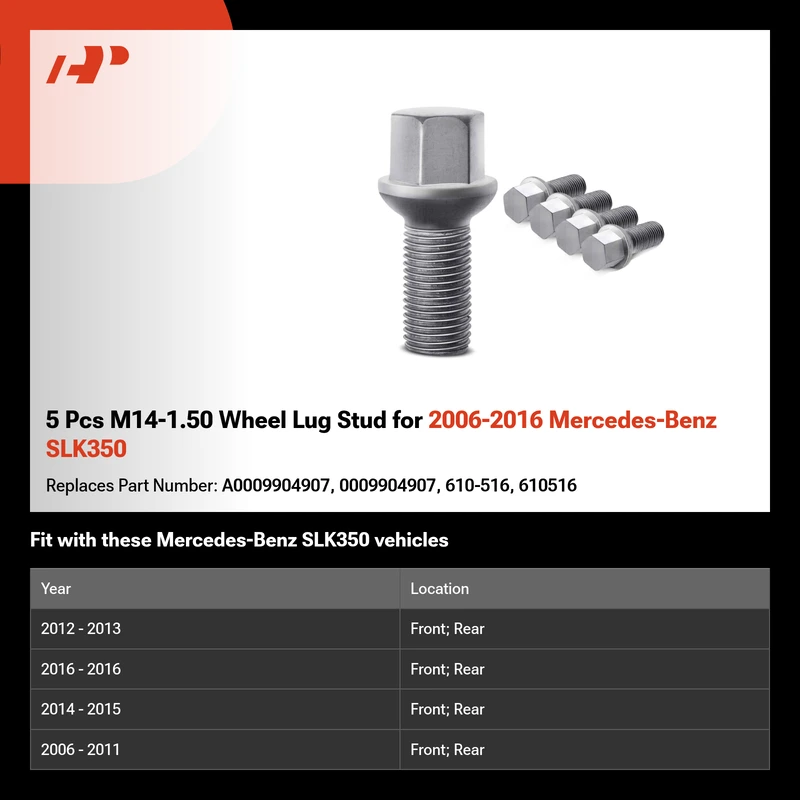 5 Pcs M14-1.50 Wheel Lug Stud for 2006-2016 Mercedes-Benz SLK350

Replaces Part Number: A0009904907, 0009904907, 610-516, 610516

Fit with these Mercedes-Benz SLK350 vehicles

| Year | Location |
|---|---|
| 2012 - 2013 | Front; Rear |
| 2016 - 2016 | Front; Rear |
| 2014 - 2015 | Front; Rear |
| 2006 - 2011 | Front; Rear |