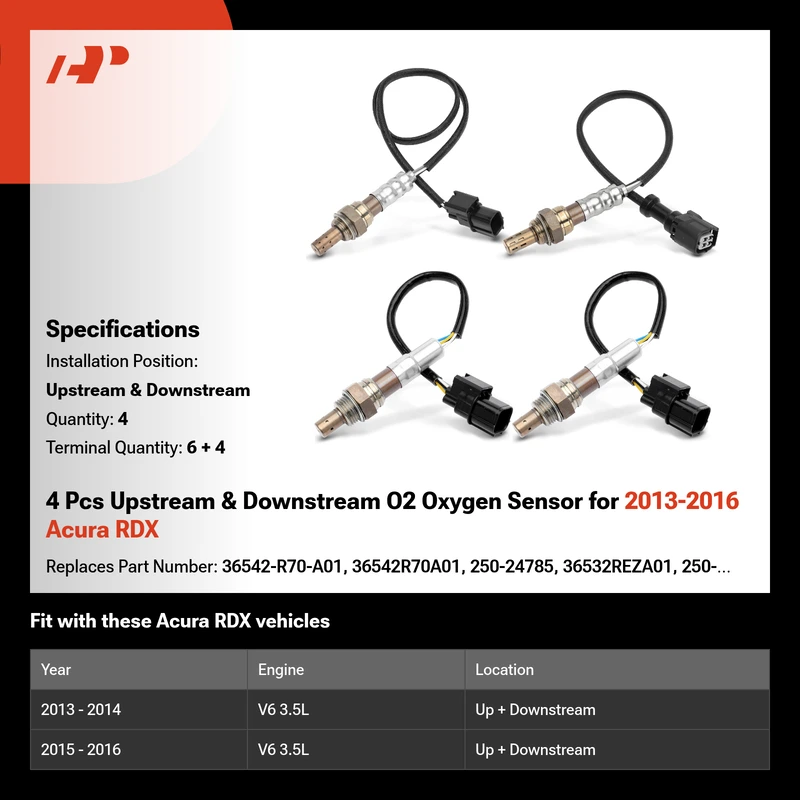 Specifications

Installation Position:

Upstream & Downstream

Quantity: 4

Terminal Quantity: 6 + 4

4 Pcs Upstream & Downstream O2 Oxygen Sensor for 2013-2016 Acura RDX

Replaces Part Number: 36542-R70-A01, 36542R70A01, 250-24785, 36532REZA01, 250-...

Fit with these Acura RDX vehicles

| Year | Engine | Location |
|---|---|---|
| 2013 - 2014 | V6 3.5L | Up + Downstream |
| 2015 - 2016 | V6 3.5L | Up + Downstream |