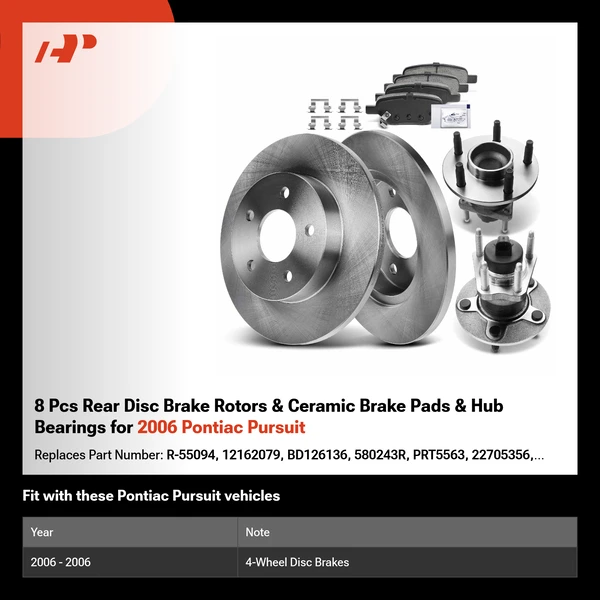 8 Pcs Rear Disc Brake Rotors & Ceramic Brake Pads & Hub Bearings for 2006 Pontiac Pursuit

Replaces Part Number: R-55094, 12162079, BD126136, 580243R, PRT5563, 22705356,...

Fit with these Pontiac Pursuit vehicles

| Year | Note |
|---|---|
| 2006 - 2006 | 4-Wheel Disc Brakes |