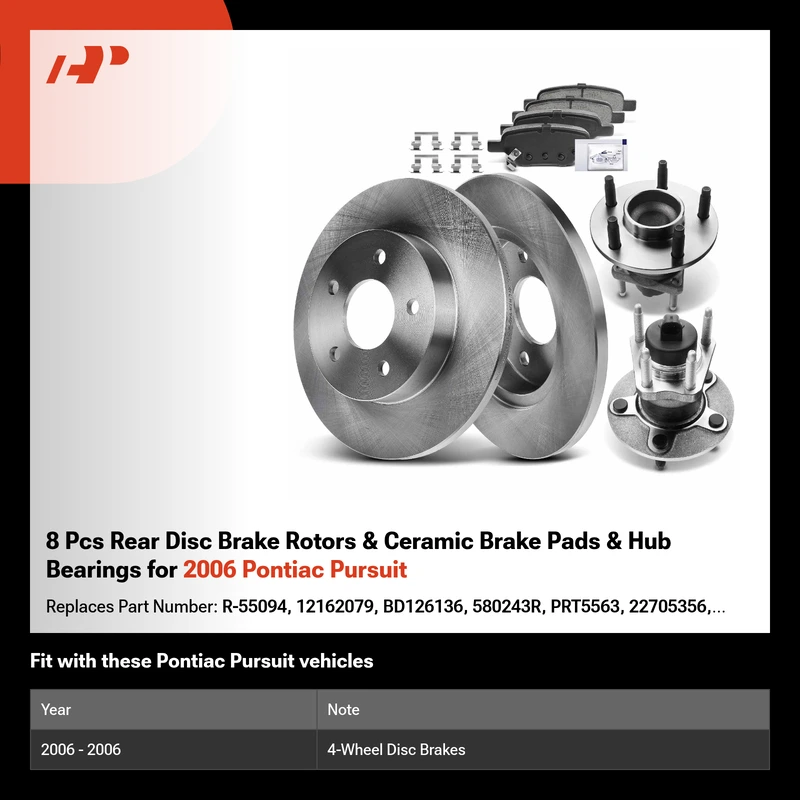 8 Pcs Rear Disc Brake Rotors & Ceramic Brake Pads & Hub Bearings for 2006 Pontiac Pursuit

Replaces Part Number: R-55094, 12162079, BD126136, 580243R, PRT5563, 22705356,...

Fit with these Pontiac Pursuit vehicles

| Year | Note |
|---|---|
| 2006 - 2006 | 4-Wheel Disc Brakes |