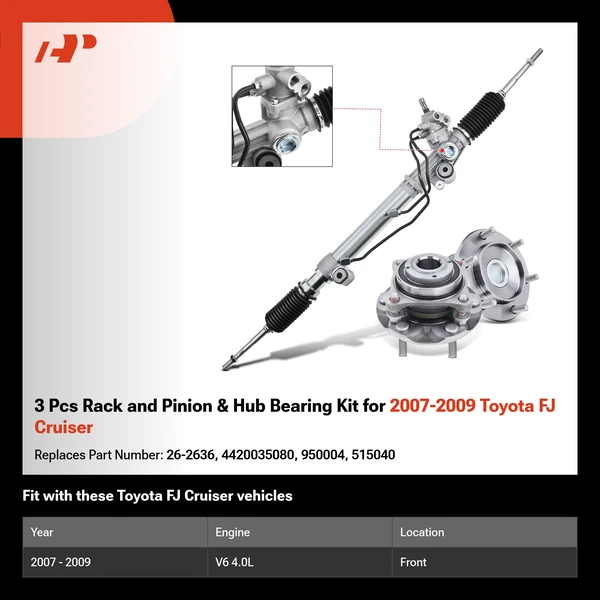 3 Pcs Rack and Pinion & Hub Bearing Kit for 2007-2009 Toyota FJ Cruiser

Replaces Part Number: 26-2636, 4420035080, 950004, 515040

Fit with these Toyota FJ Cruiser vehicles

| Year | Engine | Location |
|---|---|---|
| 2007 - 2009 | V6 4.0L | Front |