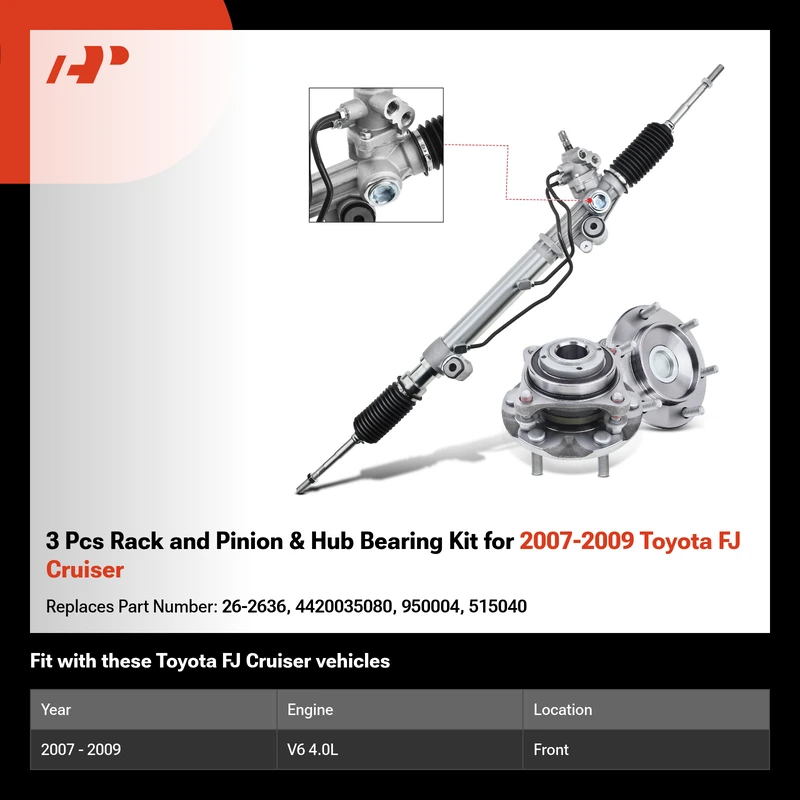 3 Pcs Rack and Pinion & Hub Bearing Kit for 2007-2009 Toyota FJ Cruiser

Replaces Part Number: 26-2636, 4420035080, 950004, 515040

Fit with these Toyota FJ Cruiser vehicles

| Year | Engine | Location |
|---|---|---|
| 2007 - 2009 | V6 4.0L | Front |