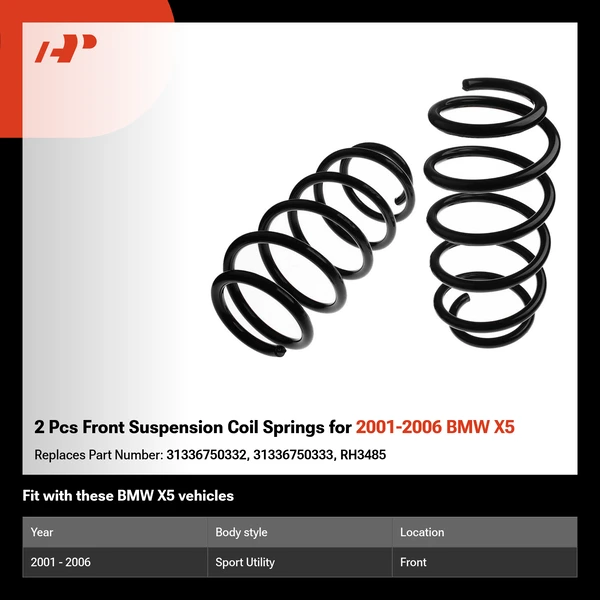 2 Pcs Front Suspension Coil Springs for 2001-2006 BMW X5

Replaces Part Number: 31336750332, 31336750333, RH3485

Fit with these BMW X5 vehicles

| Year | Body style | Location |
|---|---|---|
| 2001 - 2006 | Sport Utility | Front |