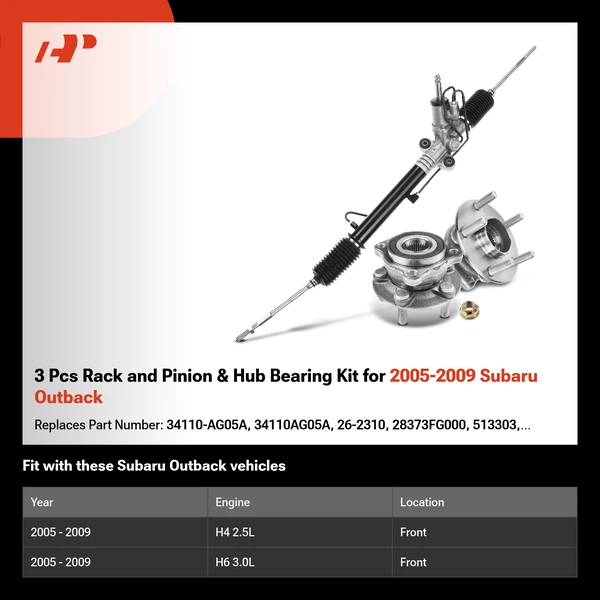 3 Pcs Rack and Pinion & Hub Bearing Kit for 2005-2009 Subaru Outback

Replaces Part Number: 34110-AG05A, 34110AG05A, 26-2310, 28373FG000, 513303,...

Fit with these Subaru Outback vehicles

| Year | Engine | Location |
|---|---|---|
| 2005 - 2009 | H4 2.5L | Front |
| 2005 - 2009 | H6 3.0L | Front |