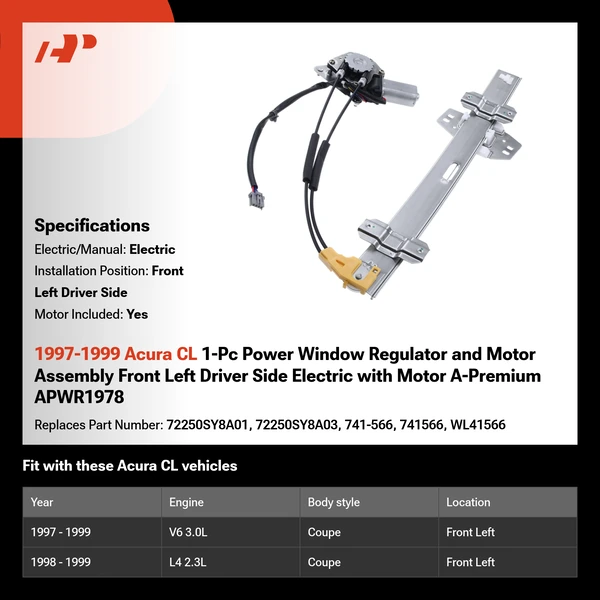 Specifications

Electric/Manual: Electric

Installation Position: Front Left Driver Side

Motor Included: Yes

1997-1999 Acura CL 1-Pc Power Window Regulator and Motor Assembly Front Left Driver Side Electric with Motor A-Premium APWR1978

Replaces Part Number: 72250SY8A01, 72250SY8A03, 741-566, 741566, WL41566

Fit with these Acura CL vehicles

| Year | Engine | Body style | Location |
|---|---|---|---|
| 1997 - 1999 | V6 3.0L | Coupe | Front Left |
| 1998 - 1999 | L4 2.3L | Coupe | Front Left |