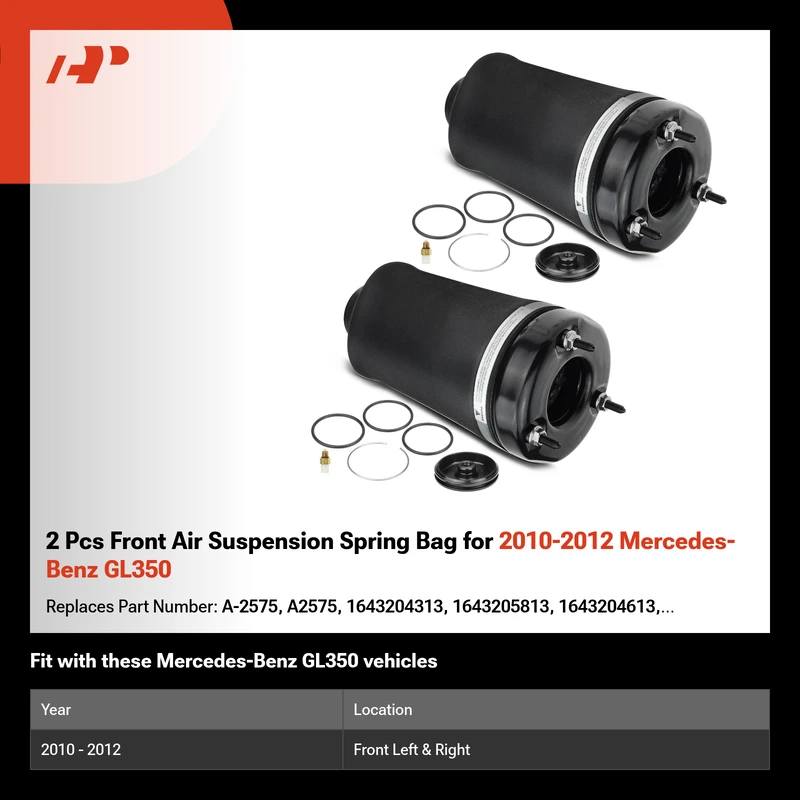 2 Pcs Front Air Suspension Spring Bag for 2010-2012 Mercedes-Benz GL350

Replaces Part Number: A-2575, A2575, 1643204313, 1643205813, 1643204613,...

Fit with these Mercedes-Benz GL350 vehicles

| Year | Location |
|---|---|
| 2010 - 2012 | Front Left & Right |