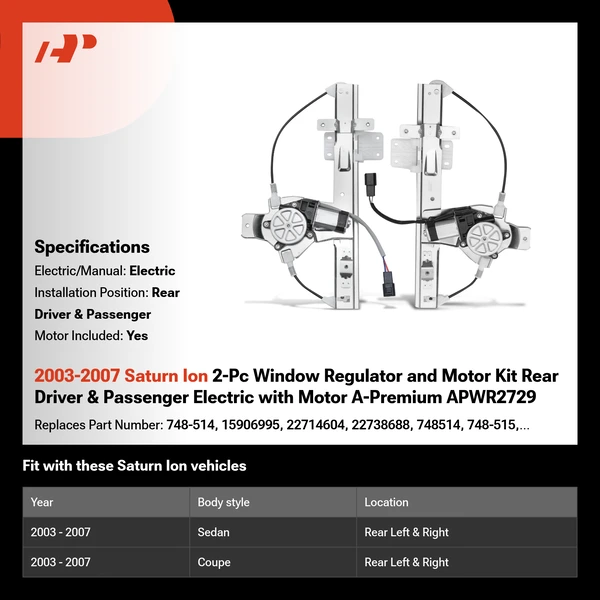 Specifications
Electric/Manual: Electric
Installation Position: Rear Driver & Passenger
Motor Included: Yes

2003-2007 Saturn Ion 2-Pc Window Regulator and Motor Kit Rear Driver & Passenger Electric with Motor A-Premium APWR2729

Replaces Part Number: 748-514, 15906995, 22714604, 22738688, 748514, 748-515,...

Fit with these Saturn Ion vehicles

| Year | Body style | Location |
|---|---|---|
| 2003 - 2007 | Sedan | Rear Left & Right |
| 2003 - 2007 | Coupe | Rear Left & Right |