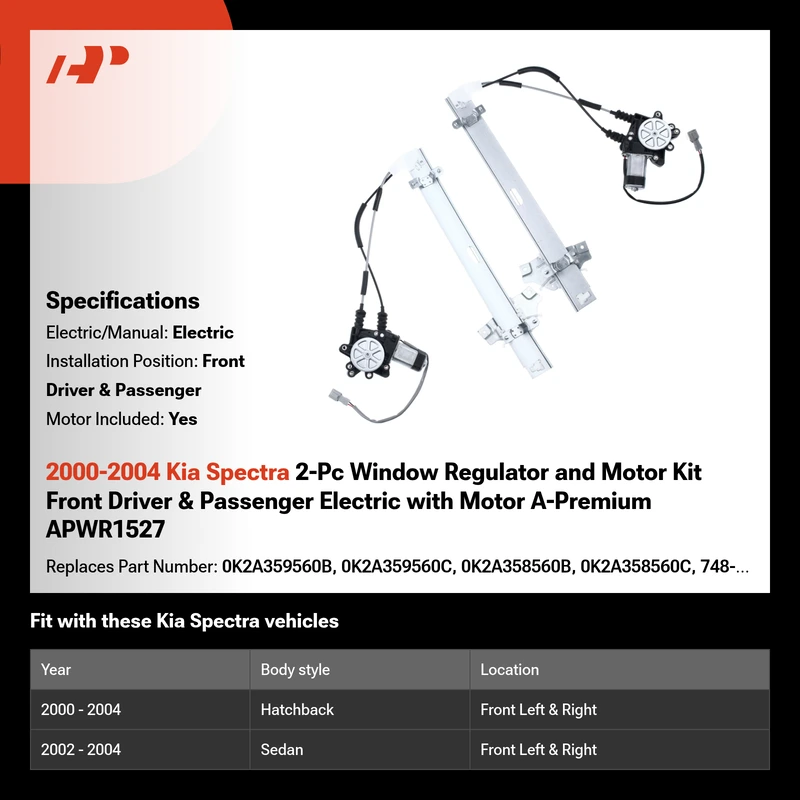 AP

Specifications

Electric/Manual: Electric

Installation Position: Front Driver & Passenger

Motor Included: Yes

2000-2004 Kia Spectra 2-Pc Window Regulator and Motor Kit Front Driver & Passenger Electric with Motor A-Premium APWR1527

Replaces Part Number: 0K2A359560B, 0K2A359560C, 0K2A358560B, 0K2A358560C, 748-...

Fit with these Kia Spectra vehicles

| Year | Body style | Location |
|---|---|---|
| 2000 - 2004 | Hatchback | Front Left & Right |
| 2002 - 2004 | Sedan | Front Left & Right |