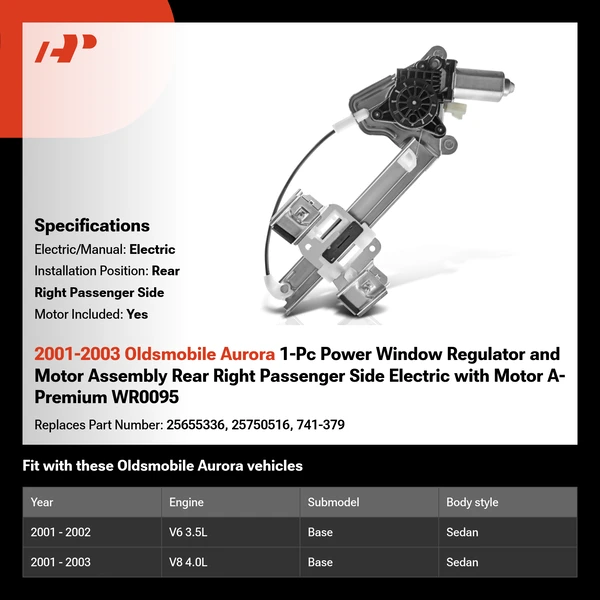 AP

Specifications
Electric/Manual: Electric
Installation Position: Rear Right Passenger Side
Motor Included: Yes

2001-2003 Oldsmobile Aurora 1-Pc Power Window Regulator and Motor Assembly Rear Right Passenger Side Electric with Motor A-Premium WR0095

Replaces Part Number: 25655336, 25750516, 741-379

Fit with these Oldsmobile Aurora vehicles

| Year | Engine | Submodel | Body style |
|---|---|---|---|
| 2001 - 2002 | V6 3.5L | Base | Sedan |
| 2001 - 2003 | V8 4.0L | Base | Sedan |