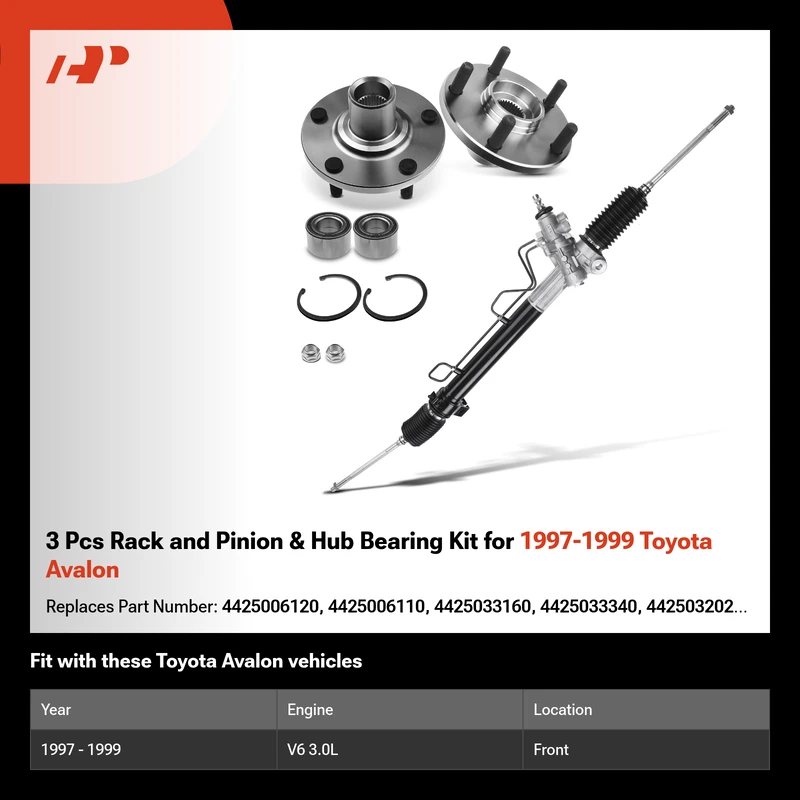 3 Pcs Rack and Pinion & Hub Bearing Kit for 1997-1999 Toyota Avalon

Replaces Part Number: 4425006120, 4425006110, 4425033160, 4425033340, 442503202...

Fit with these Toyota Avalon vehicles

| Year | Engine | Location |
|---|---|---|
| 1997 - 1999 | V6 3.0L | Front |